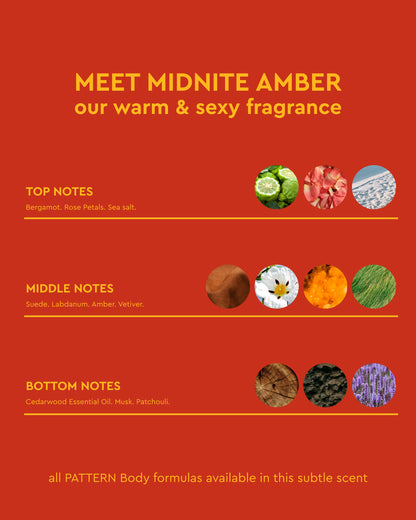 MEET MIDNITE AMBER
our warm & sexy fragrance

TOP NOTES
Bergamot. Rose Petals. Sea salt.

MIDDLE NOTES
Suede. Labdanum. Amber. Vetiver.

BOTTOM NOTES
Cedarwood Essential Oil. Musk. Patchouli.

all PATTERN Body formulas available in this subtle scent